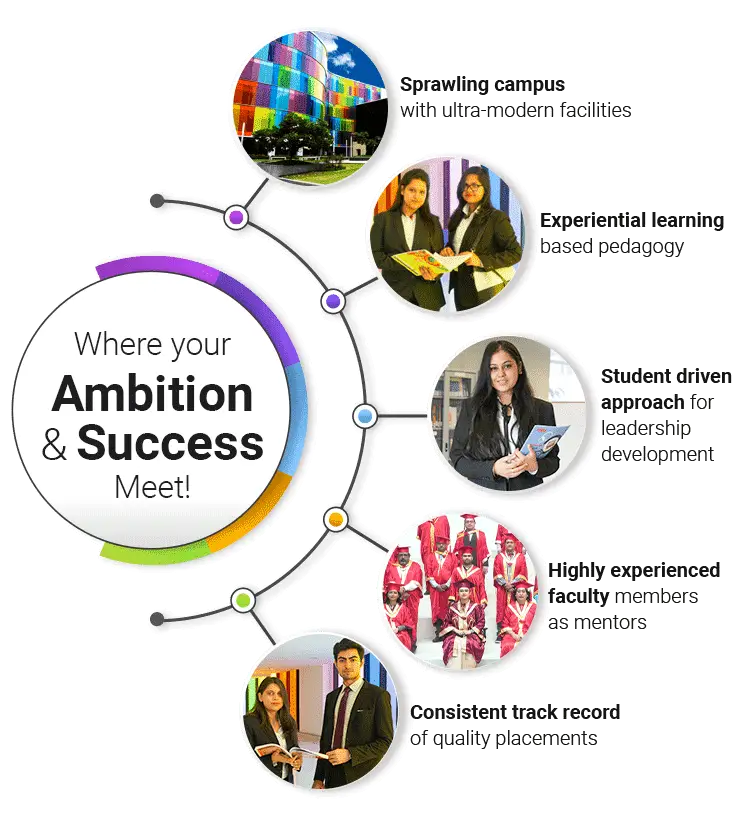 Where your
Ambition
& Success
Meet!

Sprawling campus
with ultra-modern facilities

Experiential learning
based pedagogy

Student driven
approach for
leadership
development

Highly experienced
faculty members
as mentors

Consistent track record
of quality placements